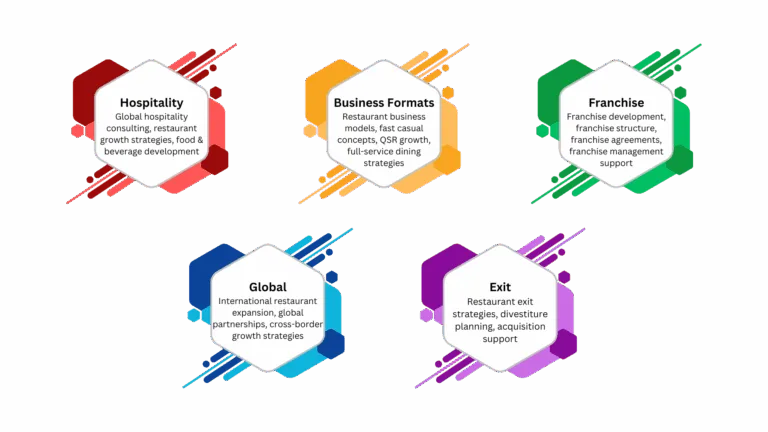 Hospitality
Global hospitality consulting, restaurant growth strategies, food & beverage development

Business Formats
Restaurant business models, fast casual concepts, QSR growth, full-service dining strategies

Franchise
Franchise development, franchise structure, franchise agreements, franchise management support

Global
International restaurant expansion, global partnerships, cross-border growth strategies

Exit
Restaurant exit strategies, divestiture planning, acquisition support