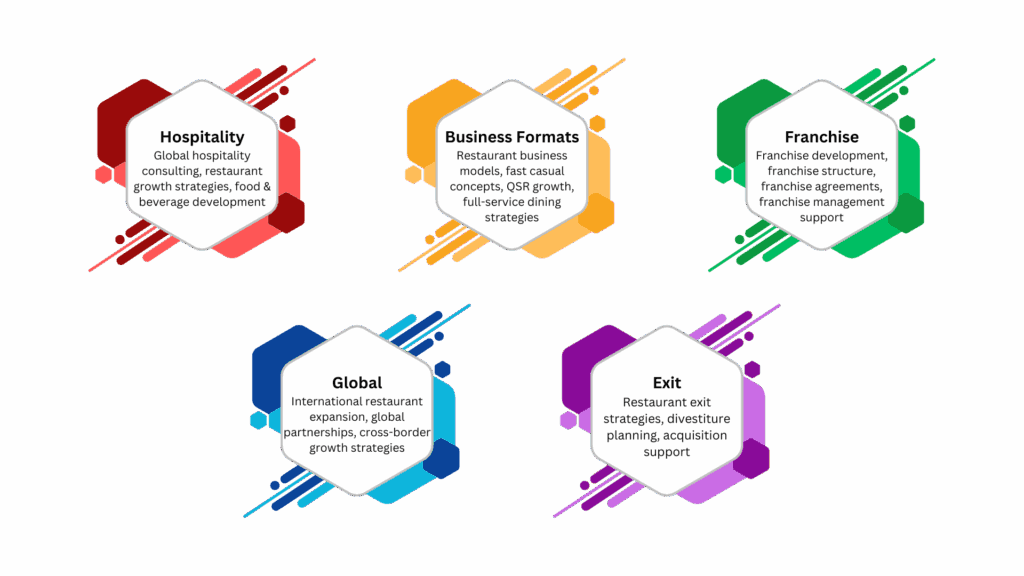 Hospitality
Global hospitality consulting, restaurant growth strategies, food & beverage development

Business Formats
Restaurant business models, fast casual concepts, QSR growth, full-service dining strategies

Franchise
Franchise development, franchise structure, franchise agreements, franchise management support

Global
International restaurant expansion, global partnerships, cross-border growth strategies

Exit
Restaurant exit strategies, divestiture planning, acquisition support